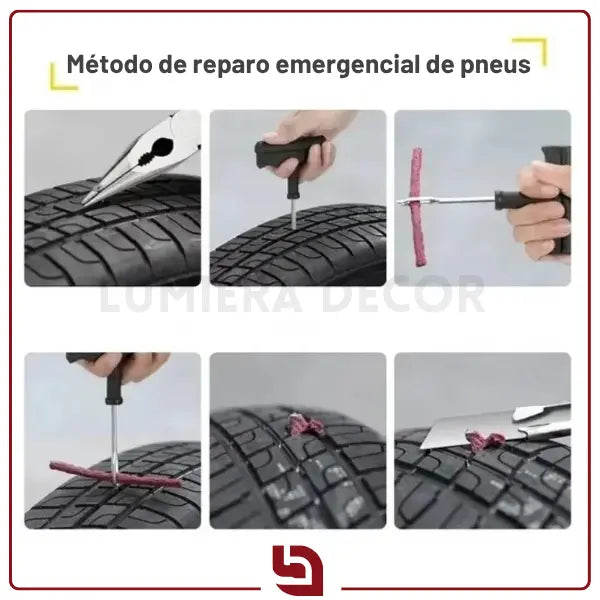 Método de reparo emergencial de pneus

LUMIERA DECOR